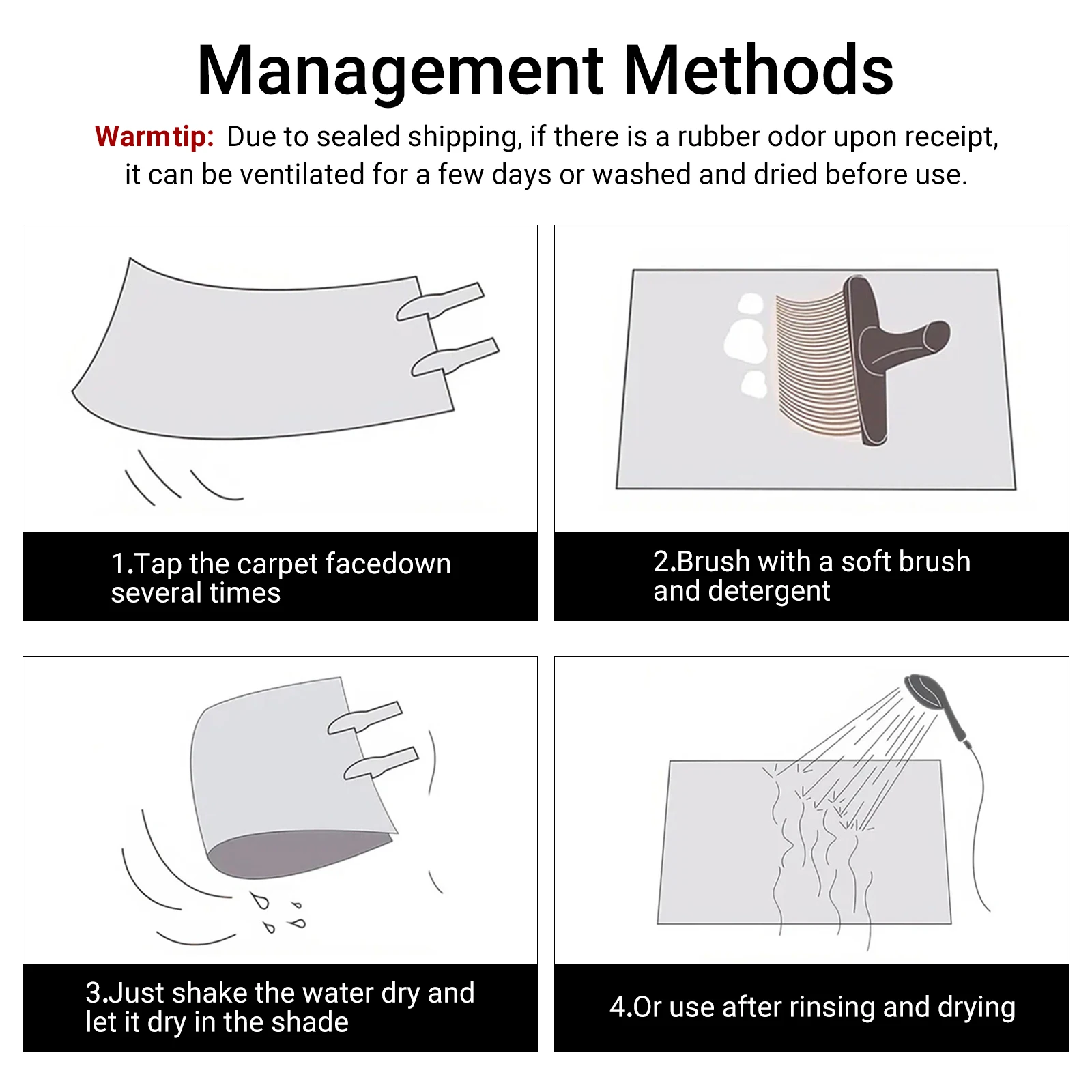 Management Methods

Warmtip: Due to sealed shipping, if there is a rubber odor upon receipt, it can be ventilated for a few days or washed and dried before use.

1.Tap the carpet facedown several times

2.Brush with a soft brush and detergent

3.Just shake the water dry and let it dry in the shade

4.Or use after rinsing and drying